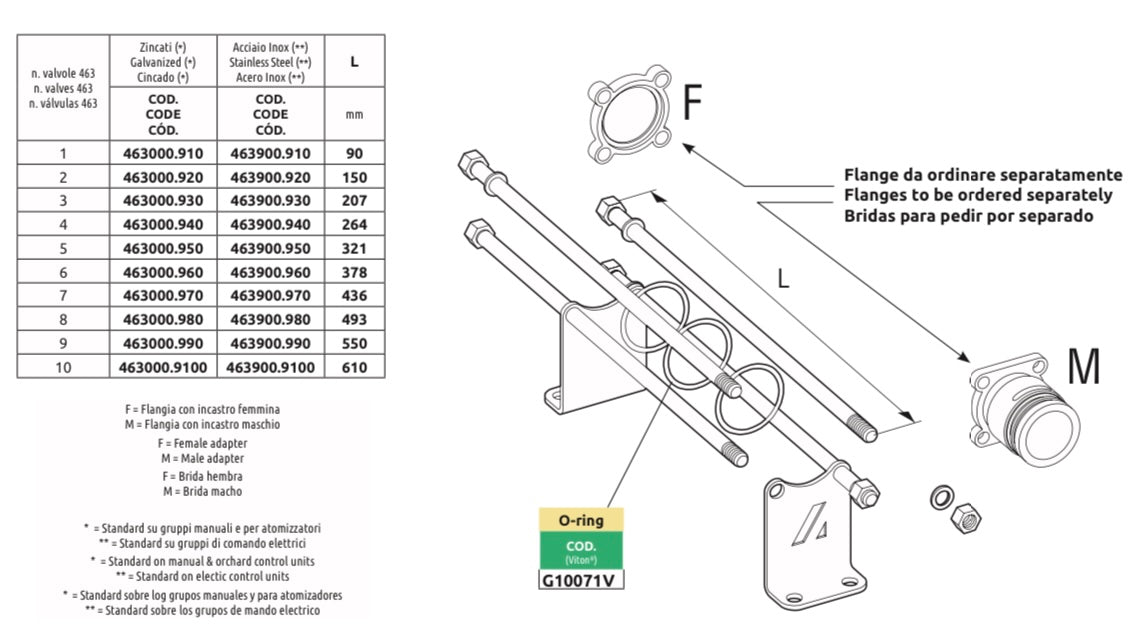 | n. valvole 463 n. valves 463 n. válvulas 463 | Zincati (*) Galvanized (*) Cincado (*) | Acciaio Inox (**) Stainless Steel (**) Acero Inox (**) | L |
|---|---|---|---|
| | COD. CODE CÓD. | COD. CODE CÓD. | mm |
| 1 | 463000.910 | 463900.910 | 90 |
| 2 | 463000.920 | 463900.920 | 150 |
| 3 | 463000.930 | 463900.930 | 207 |
| 4 | 463000.940 | 463900.940 | 264 |
| 5 | 463000.950 | 463900.950 | 321 |
| 6 | 463000.960 | 463900.960 | 378 |
| 7 | 463000.970 | 463900.970 | 436 |
| 8 | 463000.980 | 463900.980 | 493 |
| 9 | 463000.990 | 463900.990 | 550 |
| 10 | 463000.9100 | 463900.9100 | 610 |

F = Flangia con incastro femmina
M = Flangia con incastro maschio
F = Female adapter
M = Male adapter
F = Brida hembra
M = Brida macho

* = Standard su gruppi manuali e per atomizzatori
** = Standard su gruppi di comando elettrici
* = Standard on manual & orchard control units
** = Standard on electic control units
* = Standard sobre log grupos manuales y para atomizadores
** = Standard sobre los grupos de mando electrico

F

Flange da ordinare separatamente
Flanges to be ordered separately
Bridas para pedir por separado

L

M

O-ring
COD.
(Viton®)
G10071V